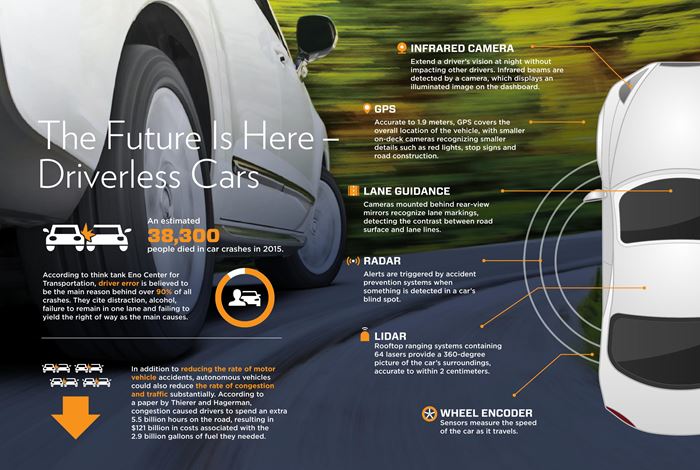 The Future Is Here – Driverless Cars

An estimated 38,300 people died in car crashes in 2015.

According to think tank Eno Center for Transportation, driver error is believed to be the main reason behind over 90% of all crashes. They cite distraction, alcohol, failure to remain in one lane and failing to yield the right of way as the main causes.

In addition to reducing the rate of motor vehicle accidents, autonomous vehicles could also reduce the rate of congestion and traffic substantially. According to a paper by Thierer and Hagerman, congestion caused drivers to spend an extra 5.5 billion hours on the road, resulting in $121 billion in costs associated with the 2.9 billion gallons of fuel they needed.

INFRARED CAMERA
Extend a driver's vision at night without impacting other drivers. Infrared beams are detected by a camera, which displays an illuminated image on the dashboard.

GPS
Accurate to 1.9 meters, GPS covers the overall location of the vehicle, with smaller on-deck cameras recognizing smaller details such as red lights, stop signs and road construction.

LANE GUIDANCE
Cameras mounted behind rear-view mirrors recognize lane markings, detecting the contrast between road surface and lane lines.

RADAR
Alerts are triggered by accident prevention systems when something is detected in a car's blind spot.

LIDAR
Rooftop ranging systems containing 64 lasers provide a 360-degree picture of the car's surroundings, accurate to within 2 centimeters.

WHEEL ENCODER
Sensors measure the speed of the car as it travels.